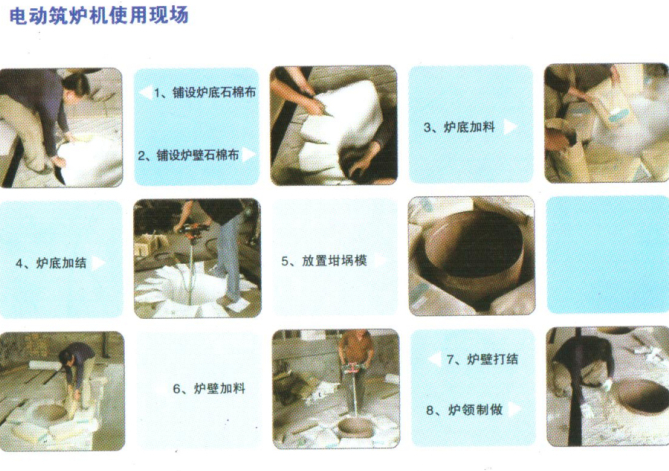 电动筑炉机使用现场

1、铺设炉底石棉布

2、铺设炉壁石棉布

3、炉底加料

4、炉底加结

5、放置坩埚模

6、炉壁加料

7、炉壁打结

8、炉领制做